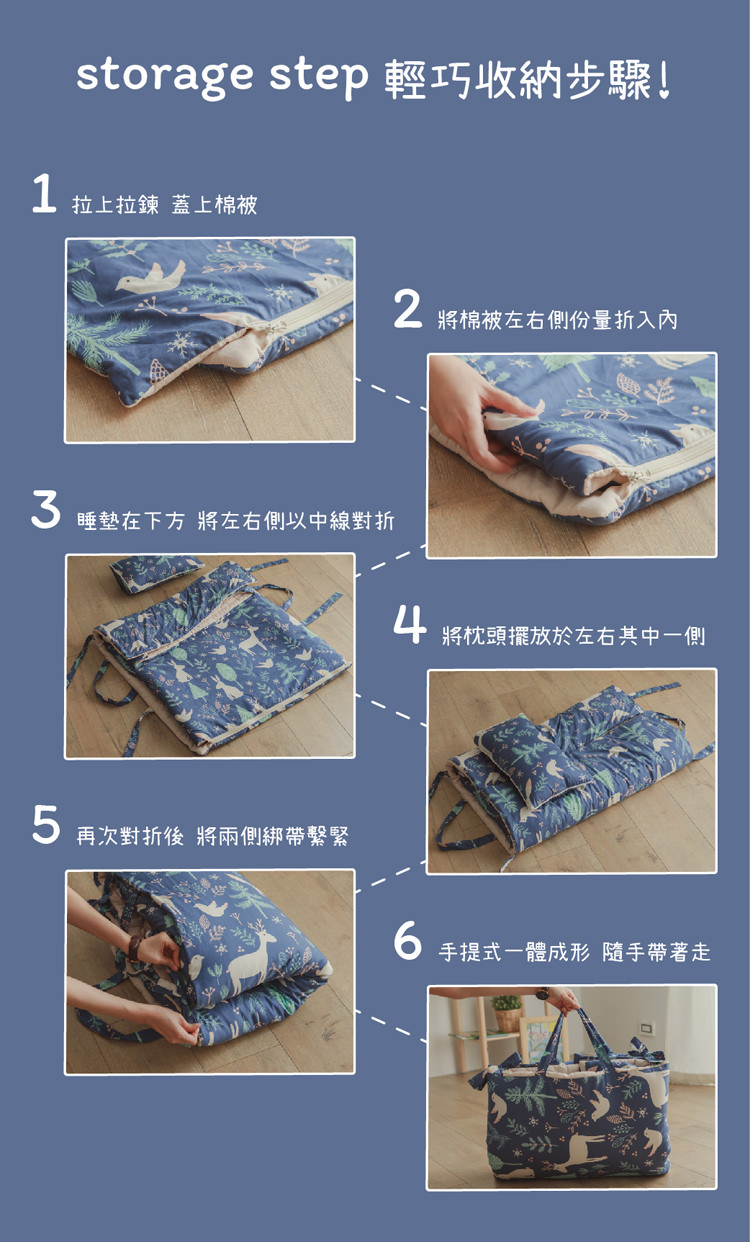 storage step 輕巧收納步驟!

1 拉上拉鍊 蓋上棉被

2 將棉被左右側份量折入內

3 睡墊在下方 將左右側以中線對折

4 將枕頭擺放於左右其中一側

5 再次對折後 將兩側綁帶繫緊

6 手提式一體成形 隨手帶著走